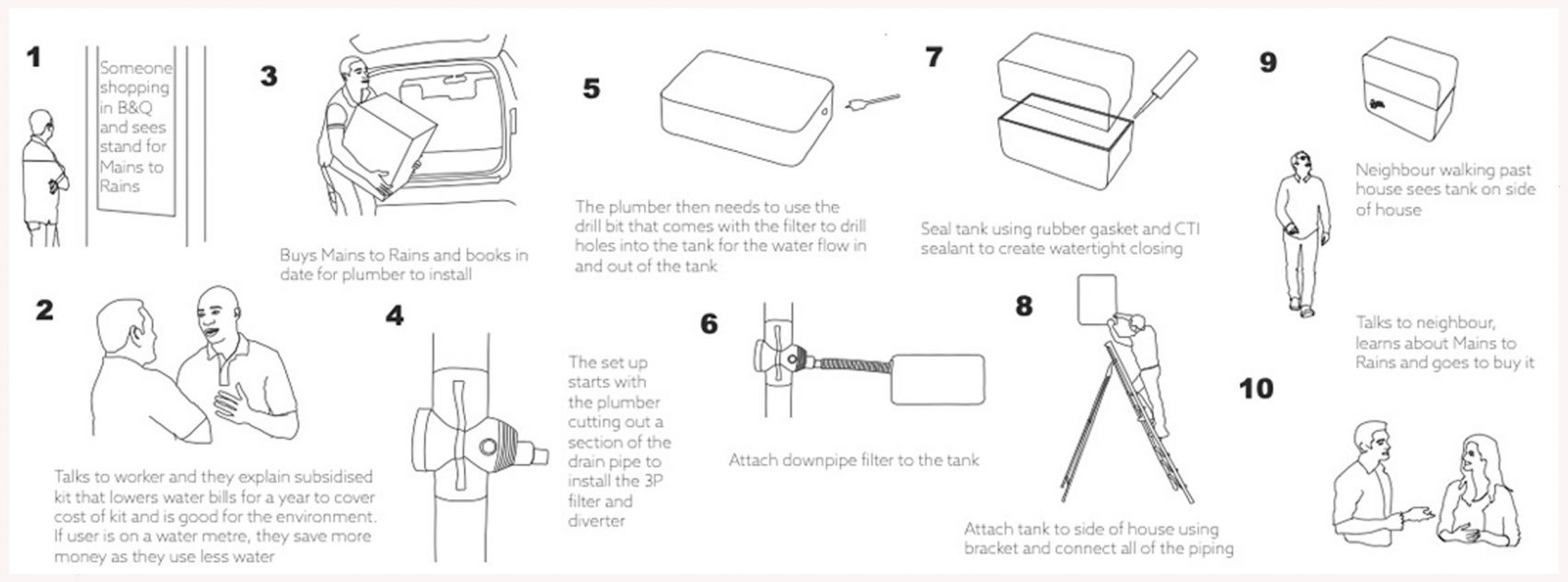 1

Someone shopping in B&Q and sees stand for Mains to Rains

2

Talks to worker and they explain subsidised kit that lowers water bills for a year to cover cost of kit and is good for the environment. If user is on a water metre, they save more money as they use less water

3

Buys Mains to Rains and books in date for plumber to install

4

The set up starts with the plumber cutting out a section of the drain pipe to install the 3P filter and diverter

5

The plumber then needs to use the drill bit that comes with the filter to drill holes into the tank for the water flow in and out of the tank

6

Attach downpipe filter to the tank

7

Seal tank using rubber gasket and CTI sealant to create watertight closing

8

Attach tank to side of house using bracket and connect all of the piping

9

Neighbour walking past house sees tank on side of house

Talks to neighbour, learns about Mains to Rains and goes to buy it

10