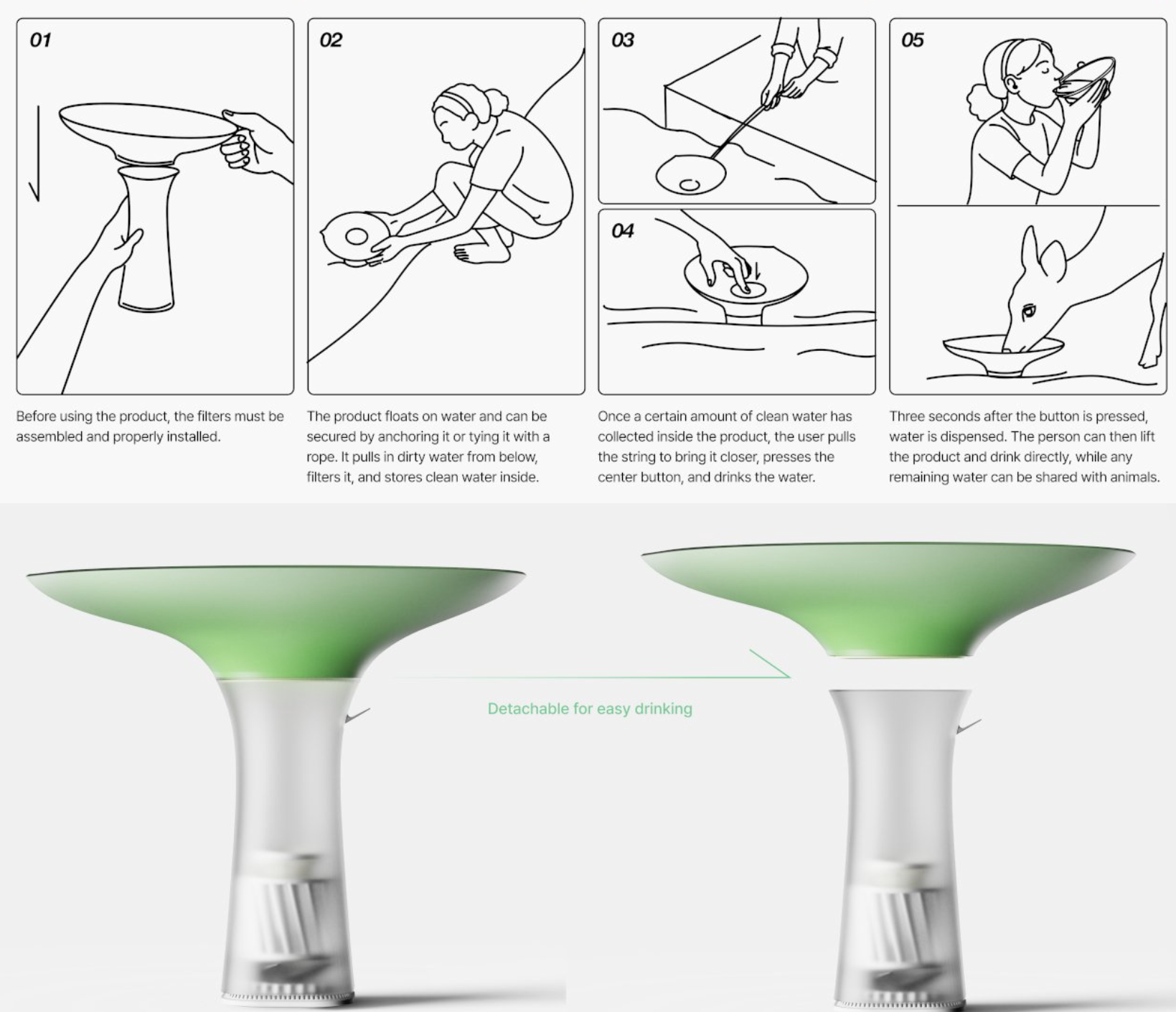 01

Before using the product, the filters must be assembled and properly installed.

02

The product floats on water and can be secured by anchoring it or tying it with a rope. It pulls in dirty water from below, filters it, and stores clean water inside.

03

04

Once a certain amount of clean water has collected inside the product, the user pulls the string to bring it closer, presses the center button, and drinks the water.

05

Three seconds after the button is pressed, water is dispensed. The person can then lift the product and drink directly, while any remaining water can be shared with animals.

Detachable for easy drinking