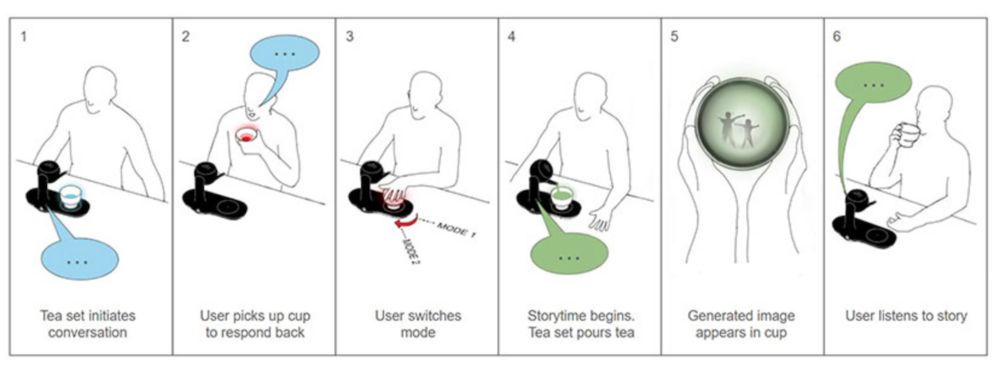 1

...

Tea set initiates conversation

2

...

User picks up cup to respond back

3

MODE 1

MODE 2

User switches mode

4

...

Storytime begins. Tea set pours tea

5

Generated image appears in cup

6

...

User listens to story