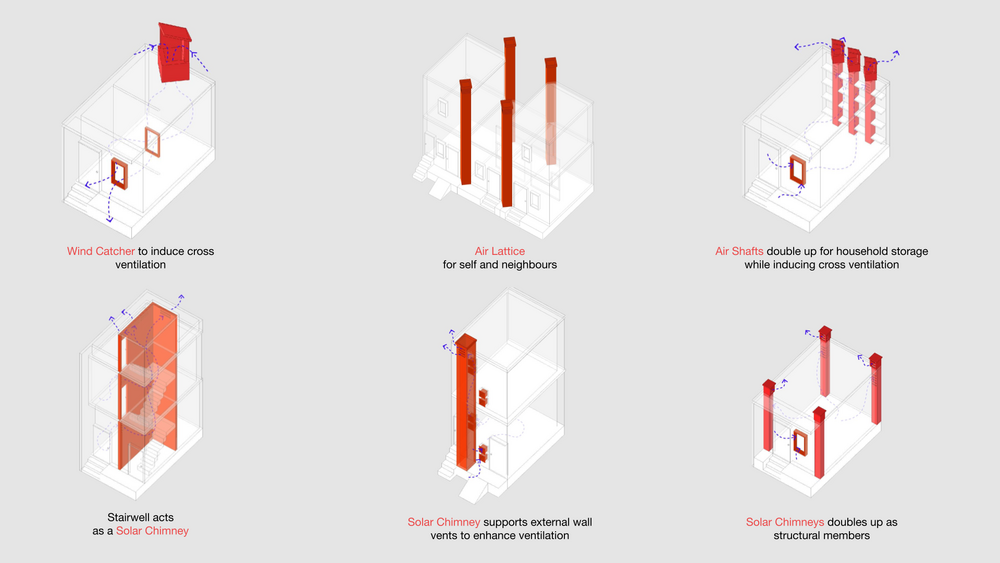 Wind Catcher to induce cross ventilation

Air Lattice
for self and neighbours

Air Shafts double up for household storage while inducing cross ventilation

Stairwell acts
as a Solar Chimney

Solar Chimney supports external wall vents to enhance ventilation

Solar Chimneys doubles up as structural members