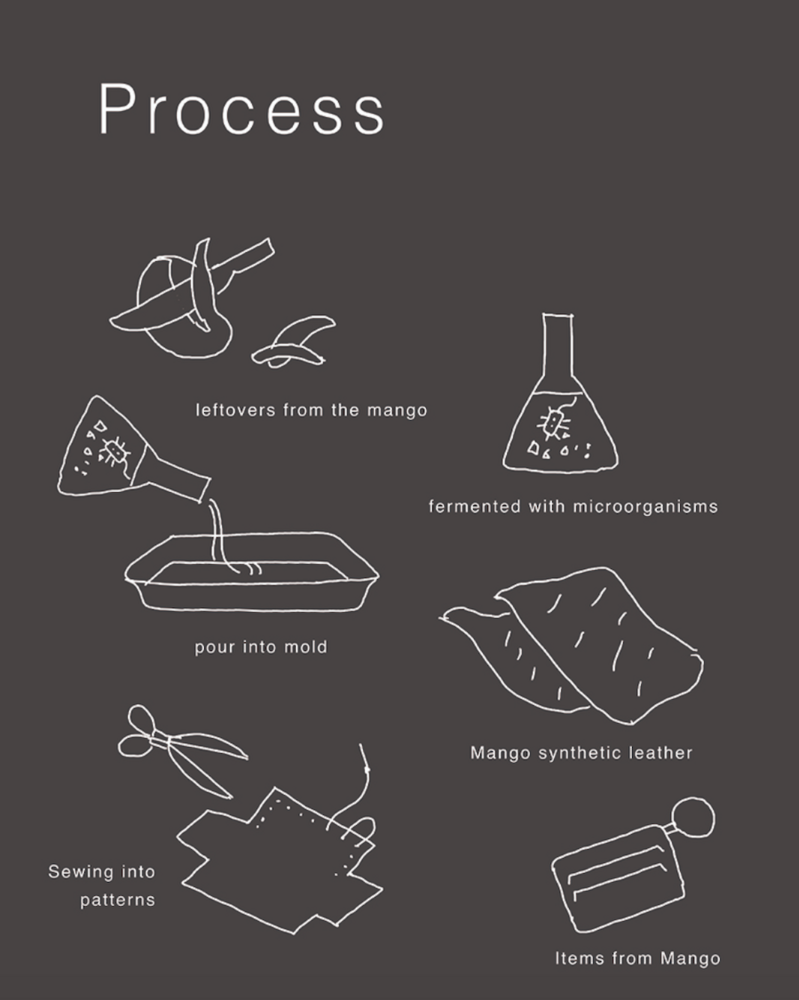 Process

leftovers from the mango

fermented with microorganisms

pour into mold

Mango synthetic leather

Sewing into patterns

Items from Mango