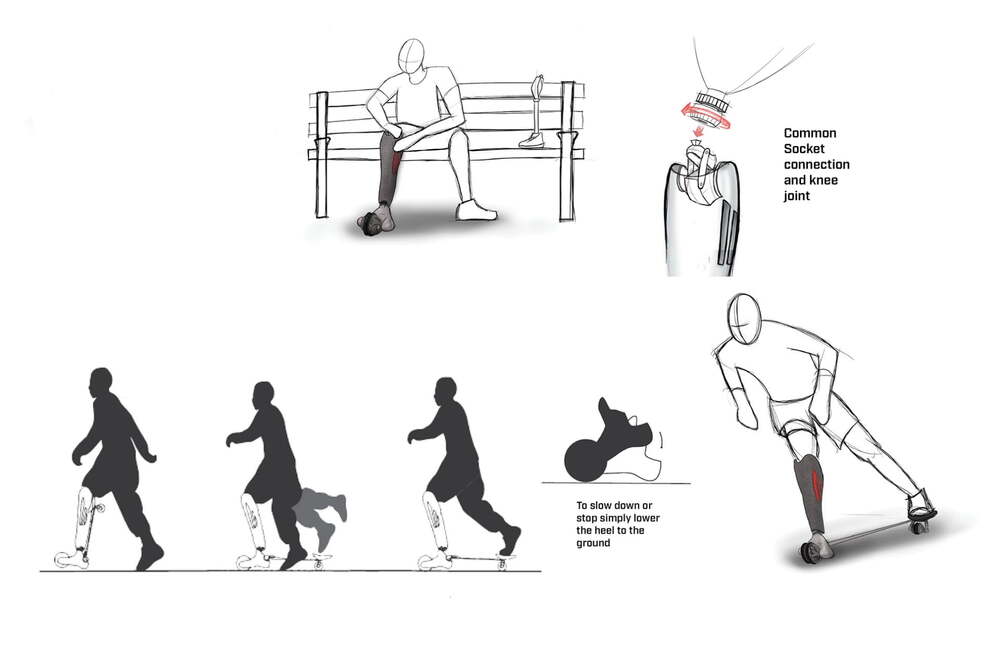 Common Socket connection and knee joint

To slow down or stop simply lower the heel to the ground