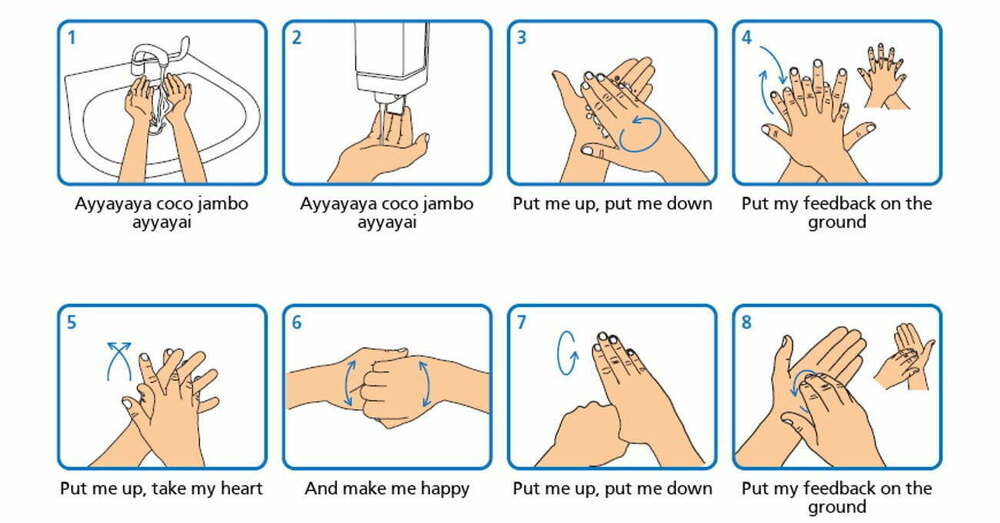 1

Ayyayaya coco jambo ayyayai

2

Ayyayaya coco jambo ayyayai

3

Put me up, put me down

4

Put my feedback on the ground

5

Put me up, take my heart

6

And make me happy

7

Put me up, put me down

8

Put my feedback on the ground