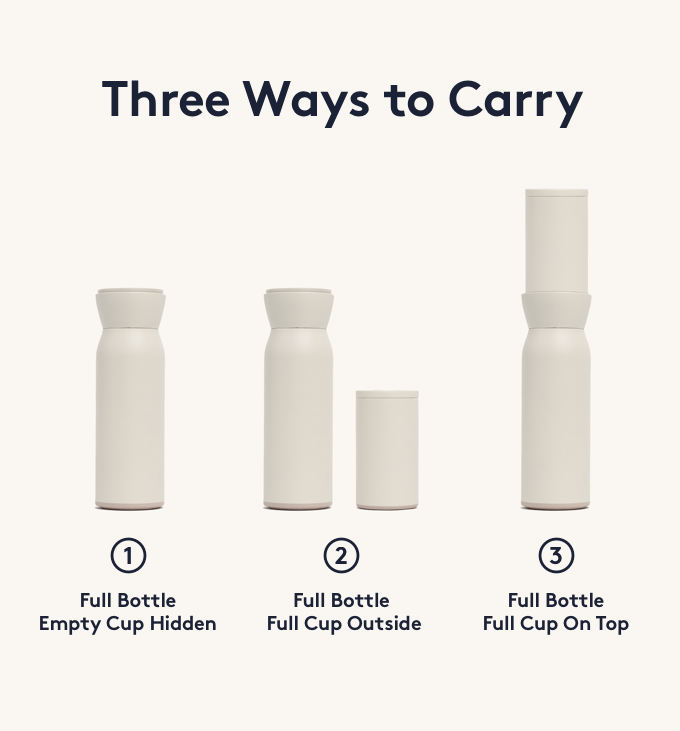 Three Ways to Carry

1

Full Bottle
Empty Cup Hidden

2

Full Bottle
Full Cup Outside

3

Full Bottle
Full Cup On Top