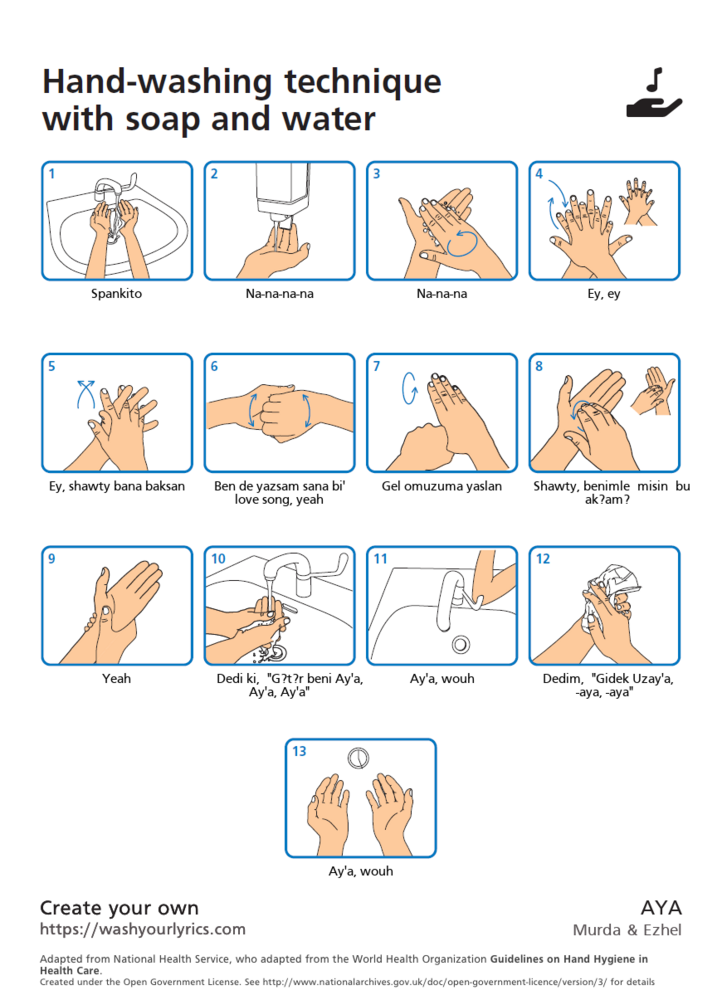 Hand-washing technique with soap and water

1
Spankito

2
Na-na-na-na

3
Na-na-na

4
Ey, ey

5
Ey, shawty bana baksan

6
Ben de yazsam sana bi' love song, yeah

7
Gel omuzuma yaslan

8
Shawty, benimle misin bu ak?am?

9
Yeah

10
Dedi ki, "G?t?r beni Ay'a, Ay'a, Ay'a"

11
Ay'a, wouh

12
Dedim, "Gidek Uzay'a, -aya, -aya"

13
Ay'a, wouh

Create your own
https://washyourlyrics.com

AYA
Murda & Ezhel

Adapted from National Health Service, who adapted from the World Health Organization Guidelines on Hand Hygiene in Health Care.
Created under the Open Government License. See http://www.nationalarchives.gov.uk/doc/open-government-licence/version/3/ for details