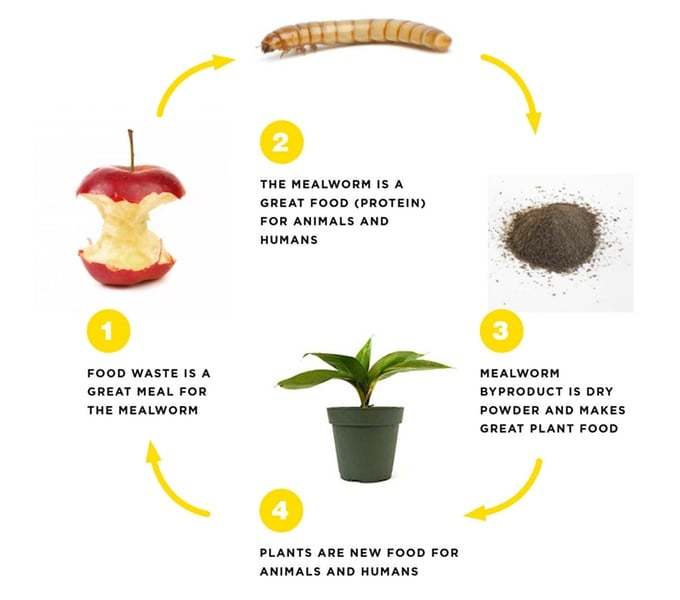 1

FOOD WASTE IS A GREAT MEAL FOR THE MEALWORM

2

THE MEALWORM IS A GREAT FOOD (PROTEIN) FOR ANIMALS AND HUMANS

3

MEALWORM BYPRODUCT IS DRY POWDER AND MAKES GREAT PLANT FOOD

4

PLANTS ARE NEW FOOD FOR ANIMALS AND HUMANS