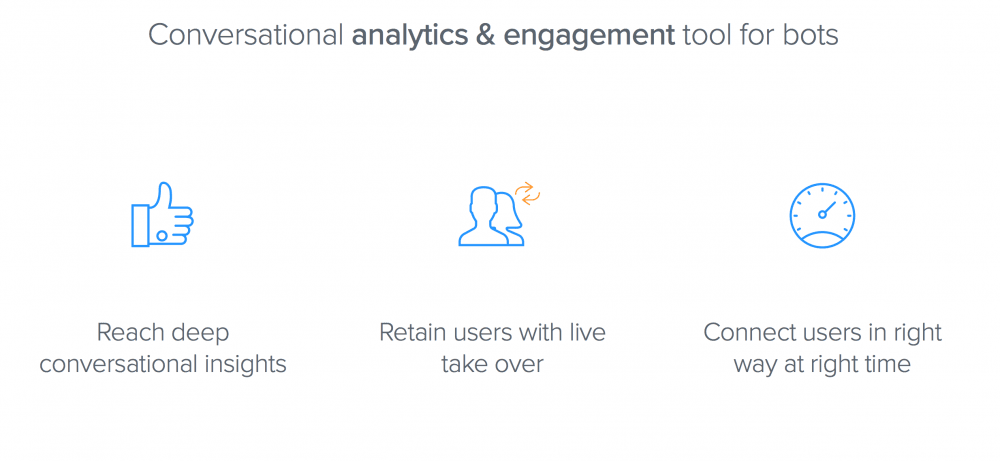 Conversational analytics & engagement tool for bots

Reach deep conversational insights

Retain users with live take over

Connect users in right way at right time