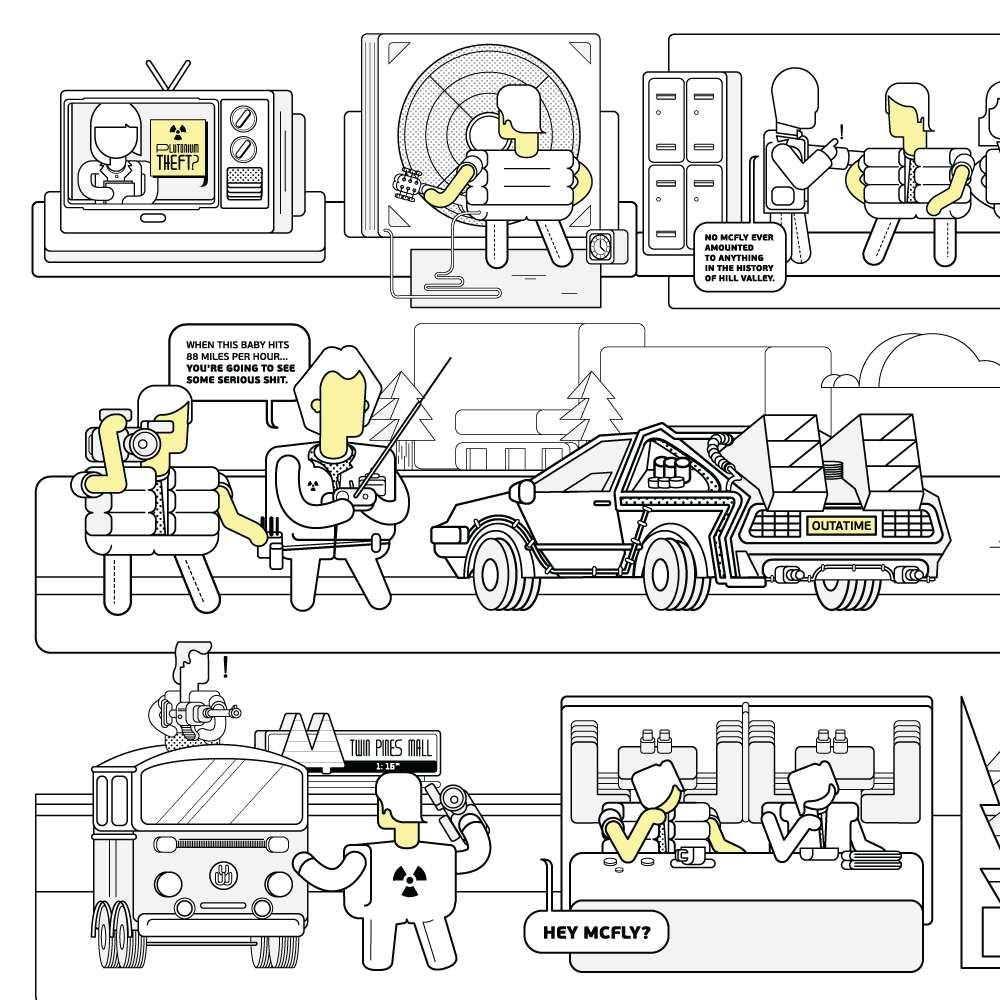 PLUTONIUM THEFT?

!

NO MCFLY EVER AMOUNTED TO ANYTHING IN THE HISTORY OF HILL VALLEY.

WHEN THIS BABY HITS 88 MILES PER HOUR... YOU'RE GOING TO SEE SOME SERIOUS SHIT.

OUTATIME

!

TWIN PINES MALL
1:16

HEY MCFLY?