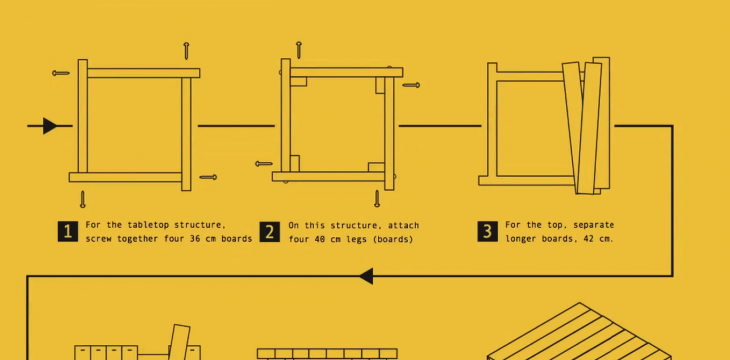 1 For the tabletop structure, screw together four 36 cm boards

2 On this structure, attach four 40 cm legs (boards)

3 For the top, separate longer boards, 42 cm.